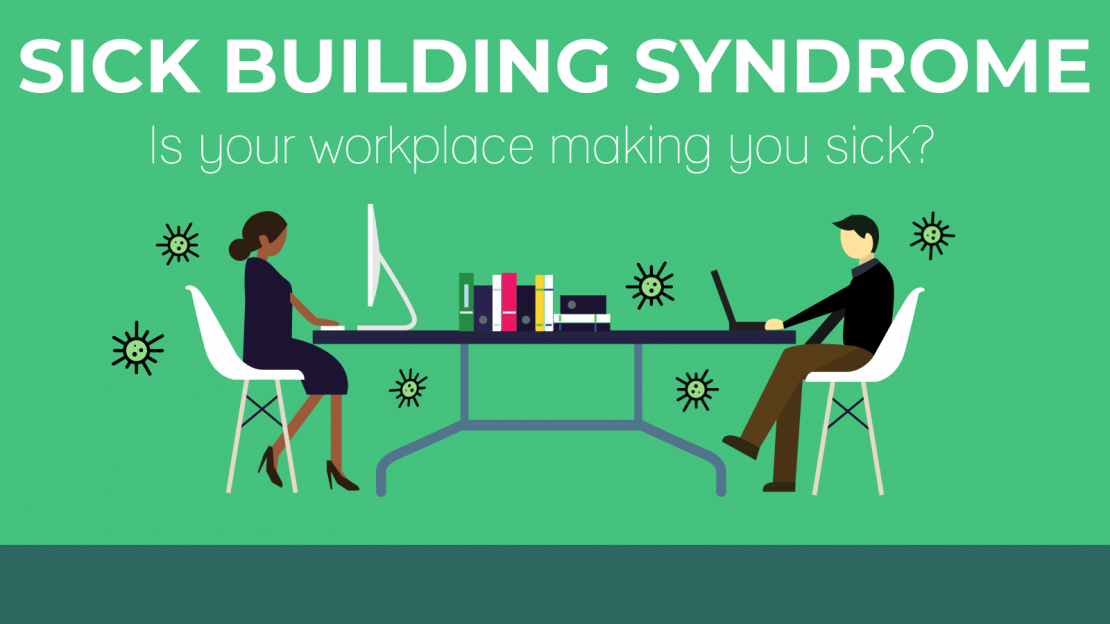 SICK BUILDING SYNDROME

Is your workplace making you sick?